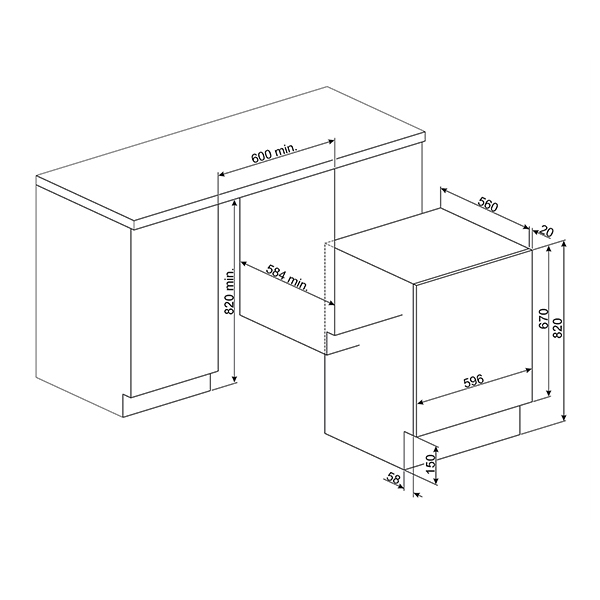 600 min.
820 min.
584 min.
560
20
670
820
596
150
58