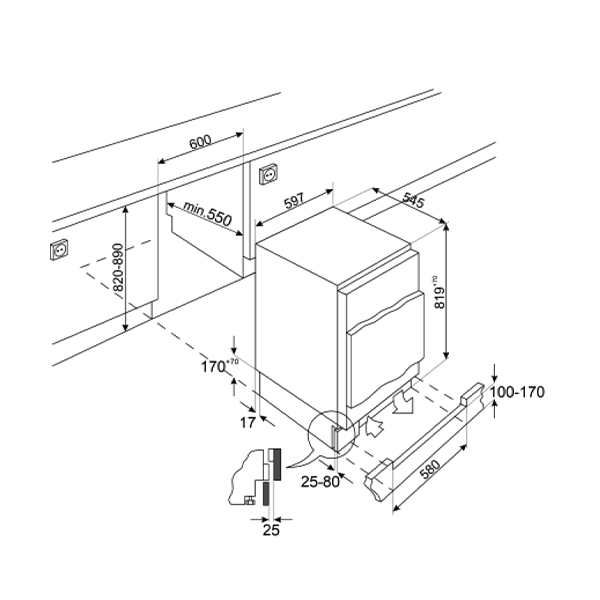 600

min.550

597

545

820-890

$819^{+70}$

$170^{+70}$

17

100-170

25-80

580

25