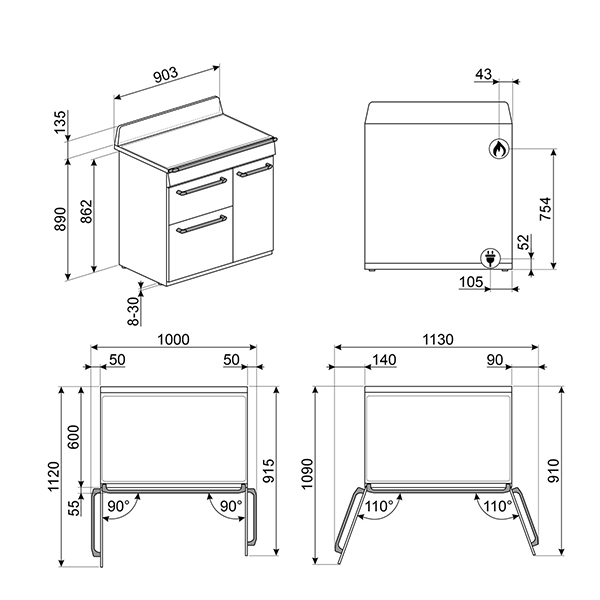 903
135
890
862
8-30
43
754
52
105
1000
50
50
1120
600
55
90°
90°
915
1130
140
90
1090
110°
110°
910