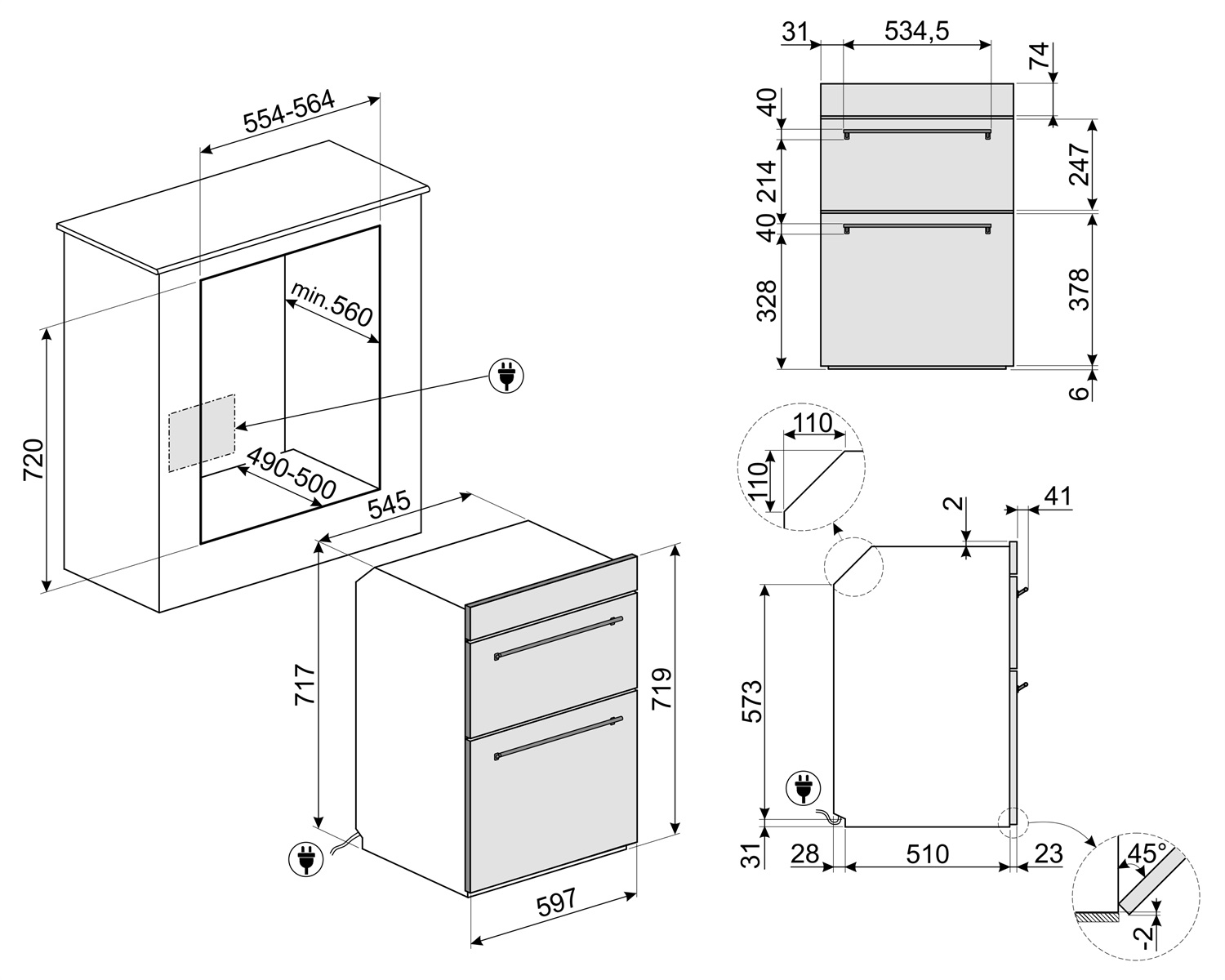 554-564

min.560

720

490-500

545

717

719

597

31

534,5

74

40

214

40

328

247

378

6

110

110

2

41

573

31

28

510

23

45°

-2