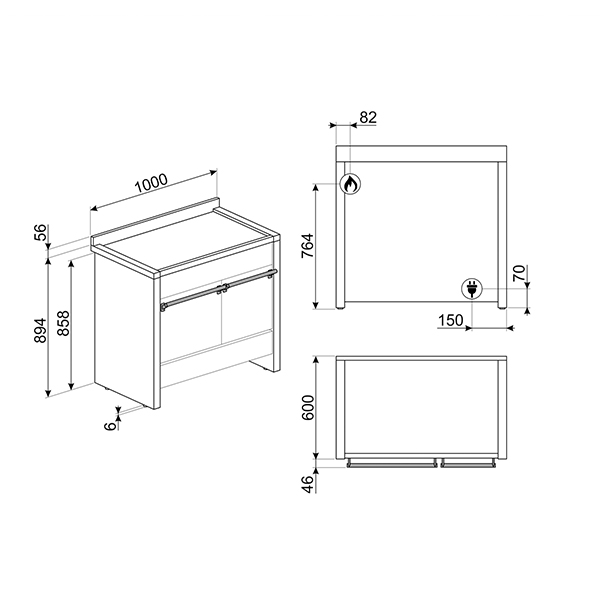 1000
56
894
858
6
82
764
70
150
600
46