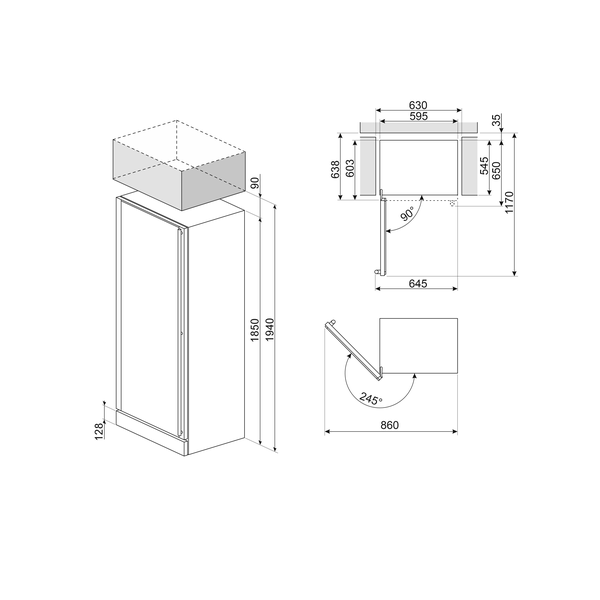 90
1850
1940
128
630
595
35
638
603
545
650
1170
90°
645
245°
860