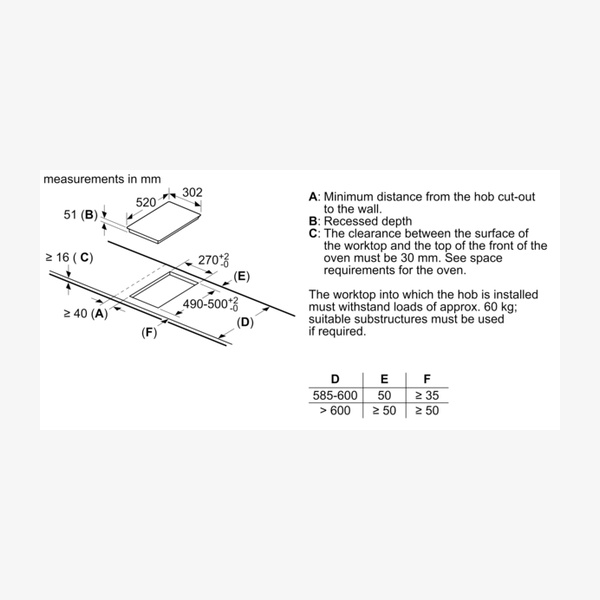 measurements in mm

520

302

51 (B)

≥ 16 ( C)

$270^{+2}_{-0}$

(E)

$490\text{-}500^{+2}_{-0}$

≥ 40 (A)

(D)

(F)

A: Minimum distance from the hob cut-out to the wall.
B: Recessed depth
C: The clearance between the surface of the worktop and the top of the front of the oven must be 30 mm. See space requirements for the oven.

The worktop into which the hob is installed must withstand loads of approx. 60 kg; suitable substructures must be used if required.

| D | E | F |
|---|---|---|
| 585-600 | 50 | ≥ 35 |
| > 600 | ≥ 50 | ≥ 50 |