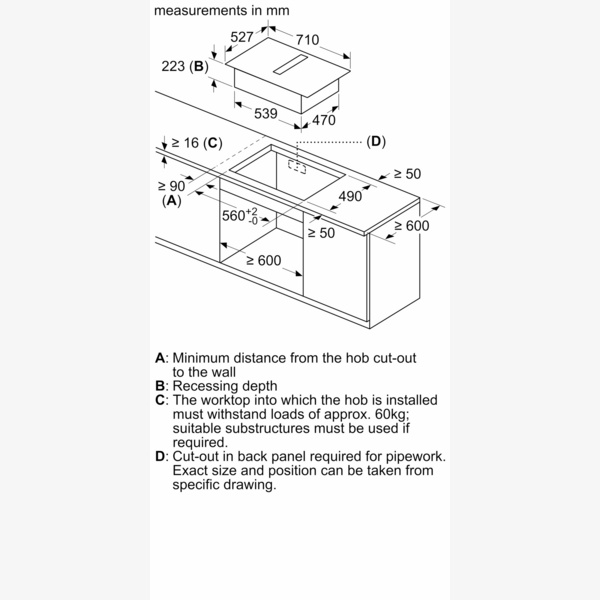 measurements in mm

527
710
223 (B)
539
470
≥ 16 (C)
(D)
≥ 50
≥ 90
(A)
490
$560^{+2}_{-0}$
≥ 50
≥ 600
≥ 600

A: Minimum distance from the hob cut-out to the wall
B: Recessing depth
C: The worktop into which the hob is installed must withstand loads of approx. 60kg; suitable substructures must be used if required.
D: Cut-out in back panel required for pipework. Exact size and position can be taken from specific drawing.