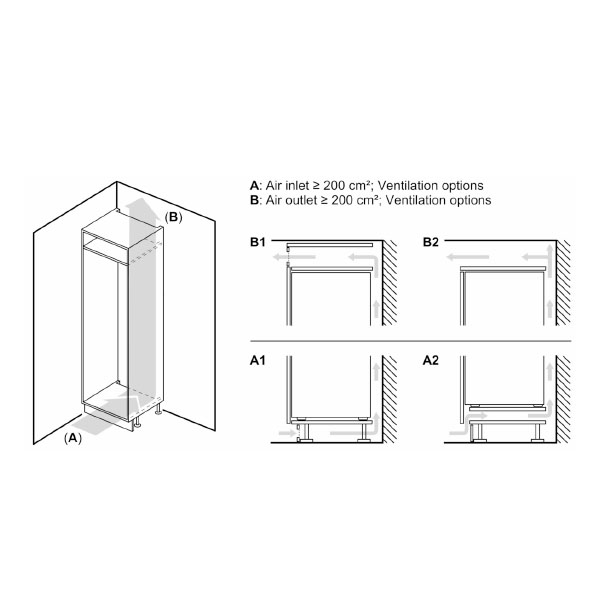 (B)

(A)

A: Air inlet ≥ 200 cm²; Ventilation options
B: Air outlet ≥ 200 cm²; Ventilation options

B1

B2

A1

A2