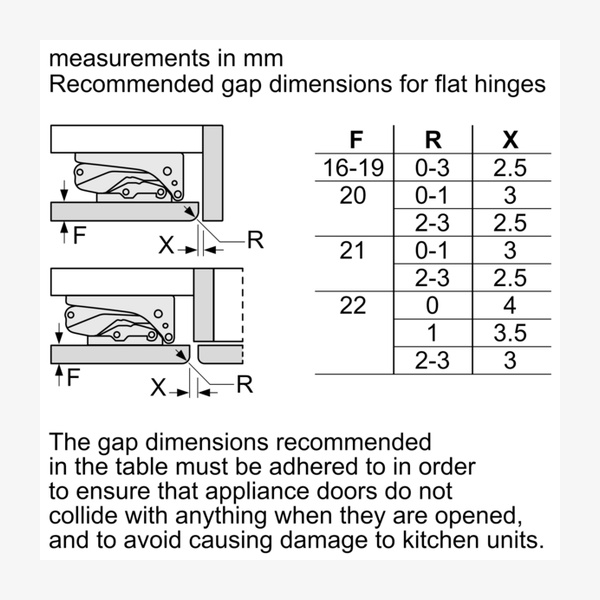 measurements in mm
Recommended gap dimensions for flat hinges

F
X
R

F
X
R

| F | R | X |
|---|---|---|
| 16-19 | 0-3 | 2.5 |
| 20 | 0-1 | 3 |
|  | 2-3 | 2.5 |
| 21 | 0-1 | 3 |
|  | 2-3 | 2.5 |
| 22 | 0 | 4 |
|  | 1 | 3.5 |
|  | 2-3 | 3 |

The gap dimensions recommended in the table must be adhered to in order to ensure that appliance doors do not collide with anything when they are opened, and to avoid causing damage to kitchen units.