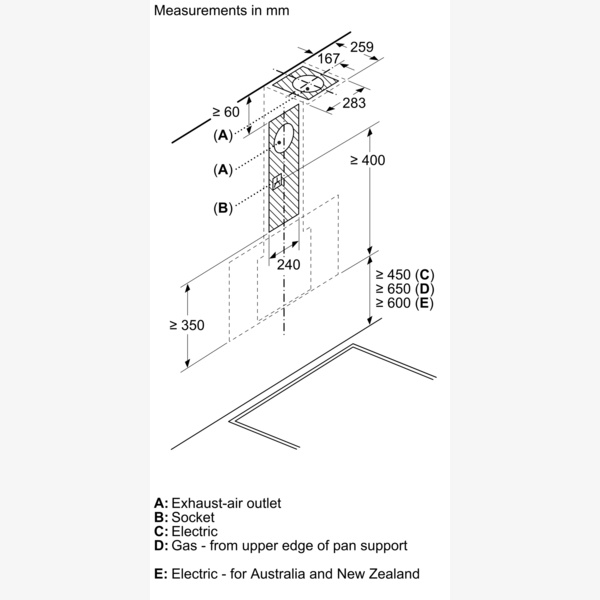 Measurements in mm

259
167
283
≥ 60
(A)
(A)
(B)
≥ 400
240
≥ 450 (C)
≥ 650 (D)
≥ 600 (E)
≥ 350

A: Exhaust-air outlet
B: Socket
C: Electric
D: Gas - from upper edge of pan support

E: Electric - for Australia and New Zealand