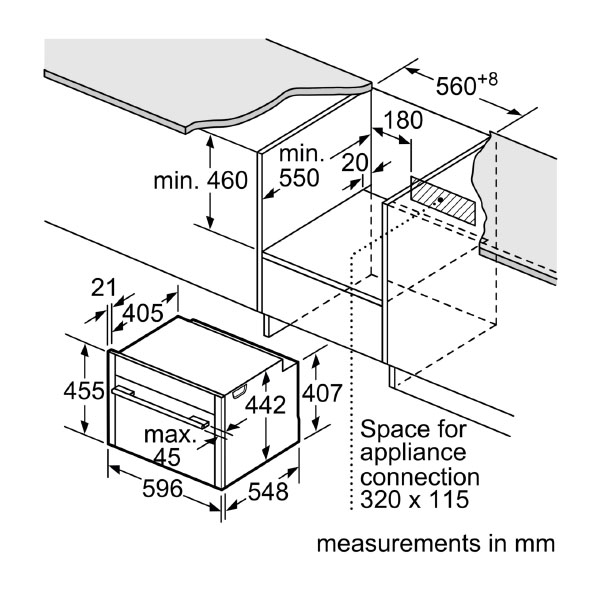 $560^{+8}$

180

min. 460

min. 550

20

21

405

455

442

407

max. 45

596

548

Space for appliance connection 320 x 115

measurements in mm