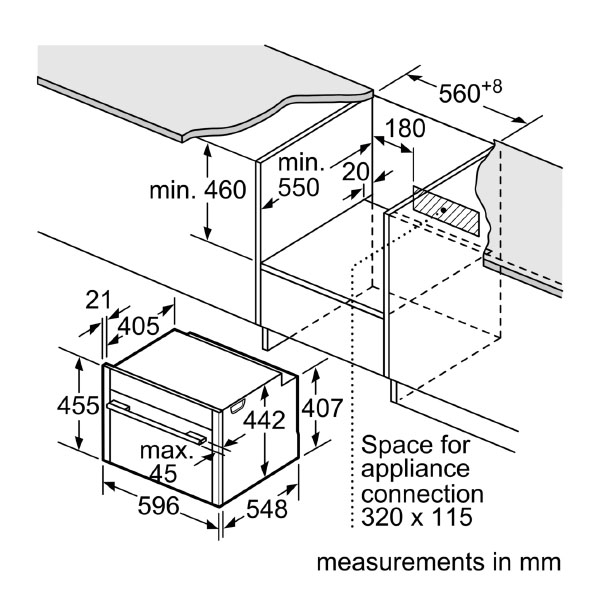 $560^{+8}$

180

min. 460

min. 550

20

21

405

455

442

407

max. 45

596

548

Space for appliance connection 320 x 115

measurements in mm