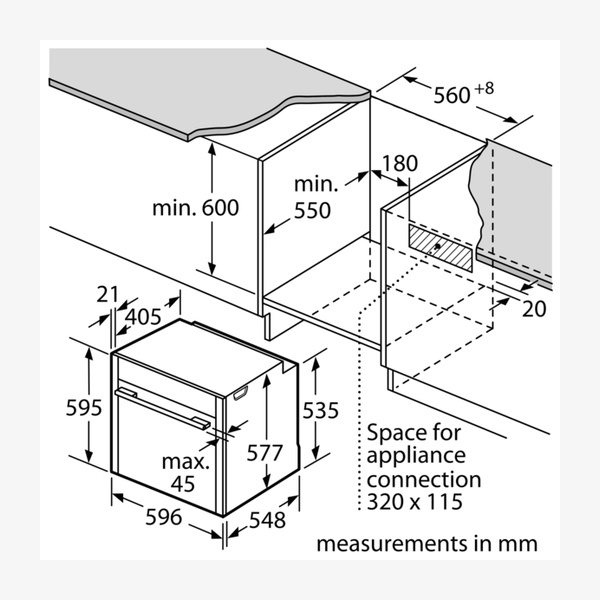 $560^{+8}$

180

min. 550

min. 600

20

21

405

595

535

577

max. 45

596

548

Space for appliance connection 320 x 115

measurements in mm