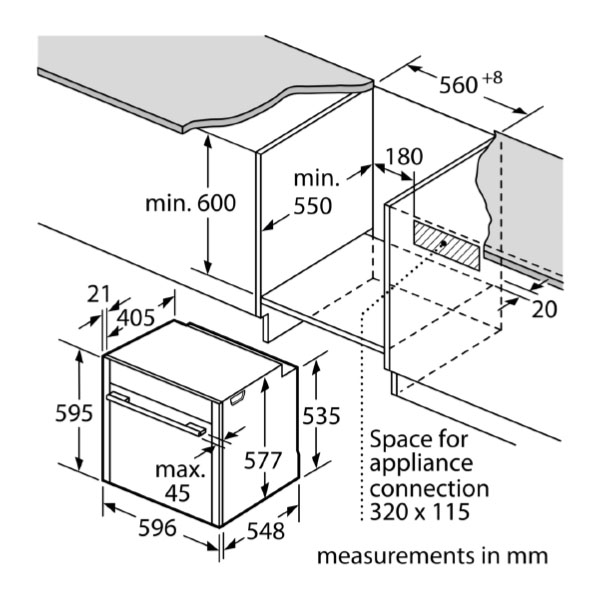 $560^{+8}$

180

min. 550

min. 600

20

21

405

595

535

577

max. 45

596

548

Space for appliance connection 320 x 115

measurements in mm