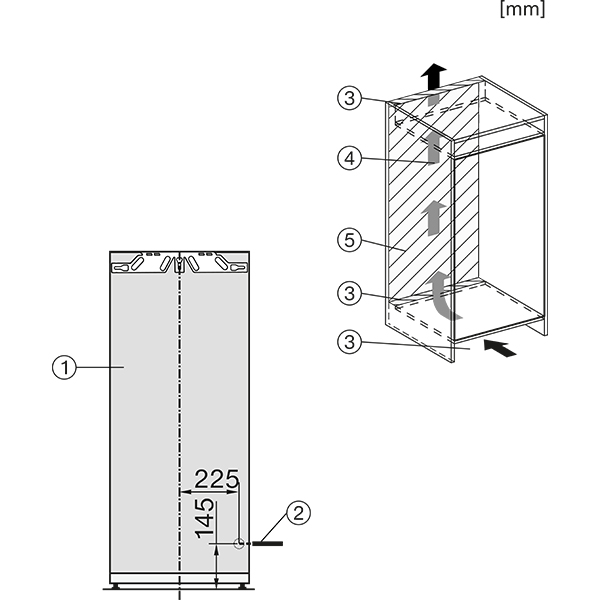 [mm]

3

4

5

3

3

1

225

145

2