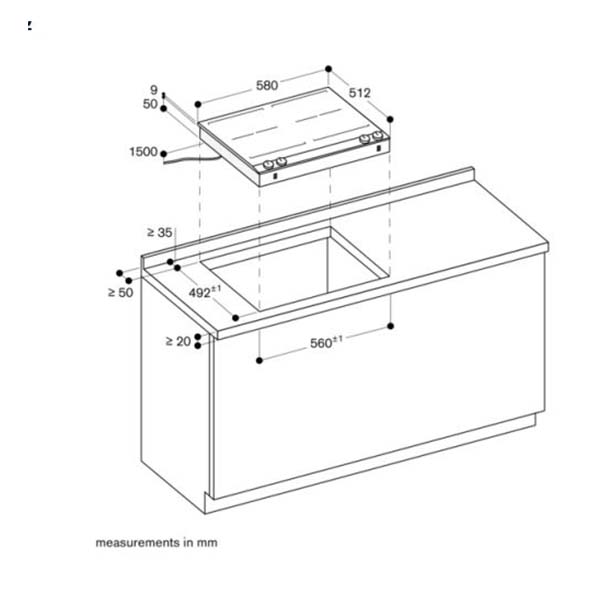 9
50
580
512
1500
≥ 35
≥ 50
$492^{\pm 1}$
≥ 20
$560^{\pm 1}$

measurements in mm