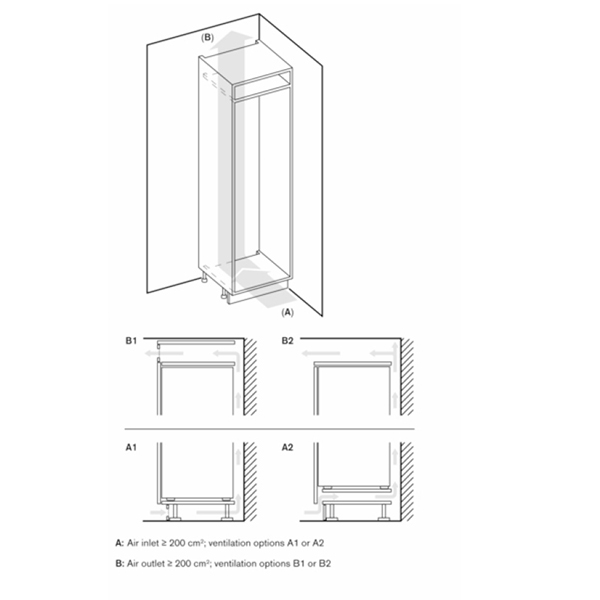 (B)

(A)

B1

B2

A1

A2

A: Air inlet ≥ 200 cm²; ventilation options A1 or A2

B: Air outlet ≥ 200 cm²; ventilation options B1 or B2