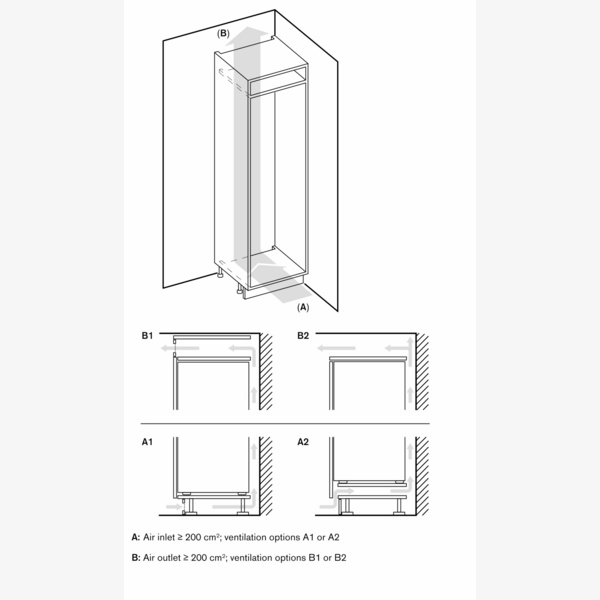 (B)

(A)

B1

B2

A1

A2

A: Air inlet ≥ 200 cm²; ventilation options A1 or A2

B: Air outlet ≥ 200 cm²; ventilation options B1 or B2