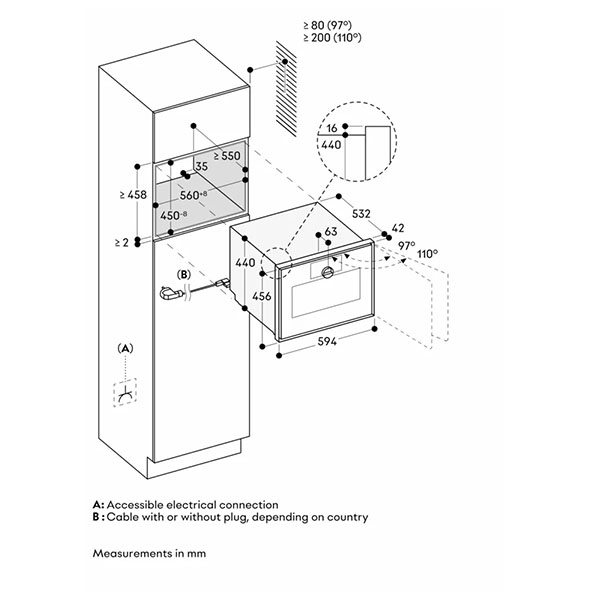 ≥ 80 (97°)
≥ 200 (110°)

16
440

≥ 550
35
≥ 458
$560^{+8}$
$450^{-8}$
≥ 2

532
42
63
97°
110°
440
456
594

(B)

(A)

A: Accessible electrical connection
B : Cable with or without plug, depending on country

Measurements in mm