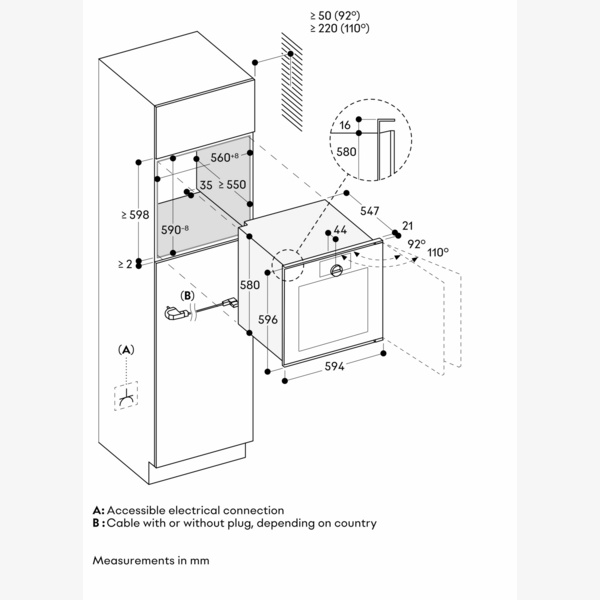 ≥ 50 (92°)
≥ 220 (110°)

16
580

$560^{+8}$
35 ≥ 550
≥ 598
$590^{-8}$
≥ 2

547
21
44
92°
110°
580
596
594
(B)
(A)

A: Accessible electrical connection
B : Cable with or without plug, depending on country

Measurements in mm