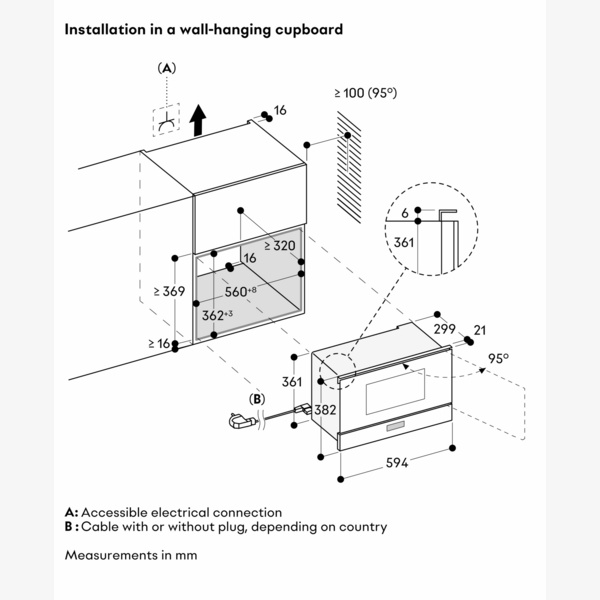 Installation in a wall-hanging cupboard

(A)

16

≥ 100 (95°)

6

361

≥ 320

16

≥ 369

$560^{+8}$

$362^{+3}$

≥ 16

299

21

95°

361

(B)

382

594

A: Accessible electrical connection
B : Cable with or without plug, depending on country

Measurements in mm