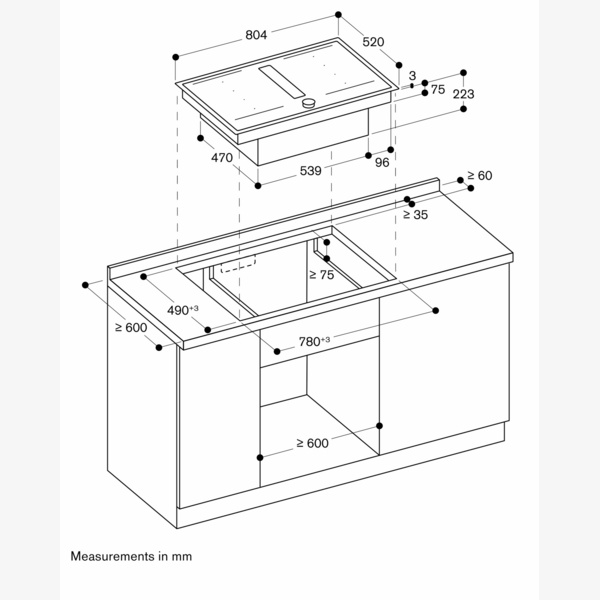 804
520
3
75
223
470
539
96
≥ 60
≥ 35
≥ 75
$490^{+3}$
≥ 600
$780^{+3}$
≥ 600

Measurements in mm