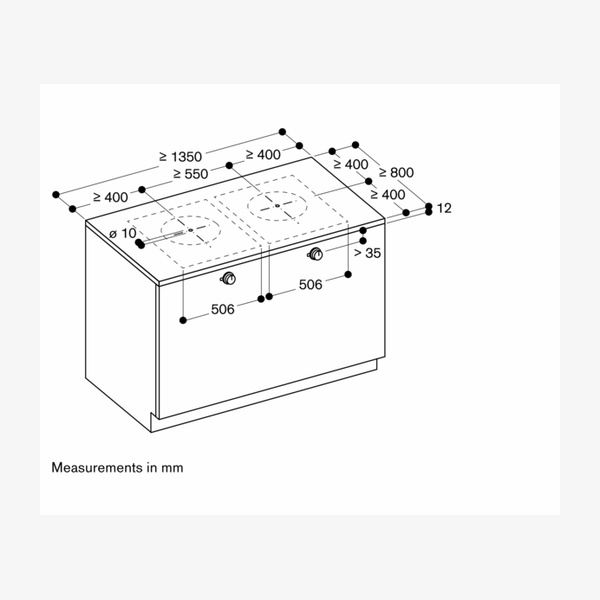 ≥ 1350
≥ 400
≥ 550
≥ 400
≥ 400
≥ 800
≥ 400
12
ø 10
> 35
506
506

Measurements in mm