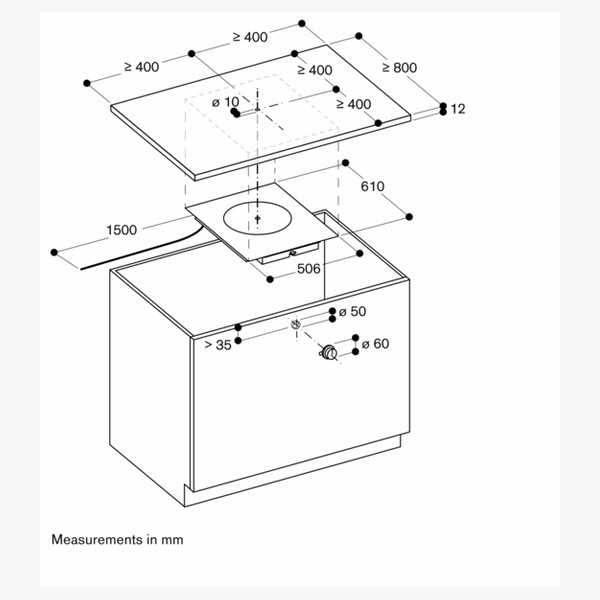 ≥ 400
≥ 400
≥ 400
≥ 800
ø 10
≥ 400
12
610
1500
506
ø 50
> 35
ø 60

Measurements in mm