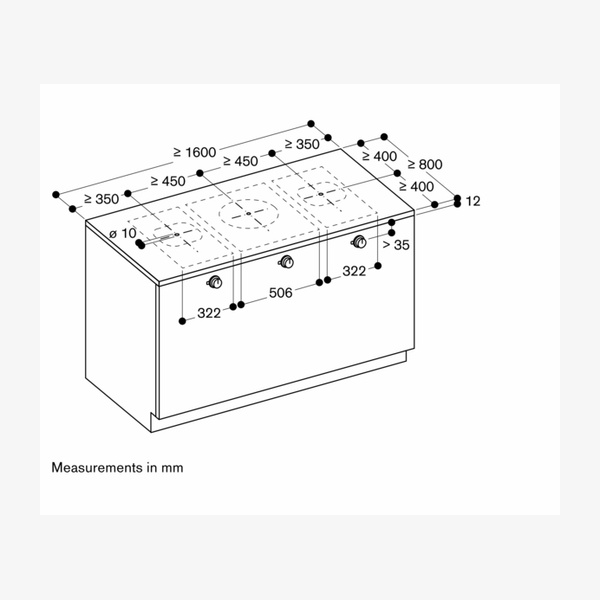 ≥ 1600
≥ 350
≥ 450
≥ 450
≥ 350
≥ 400
≥ 800
≥ 400
12
ø 10
> 35
322
506
322

Measurements in mm