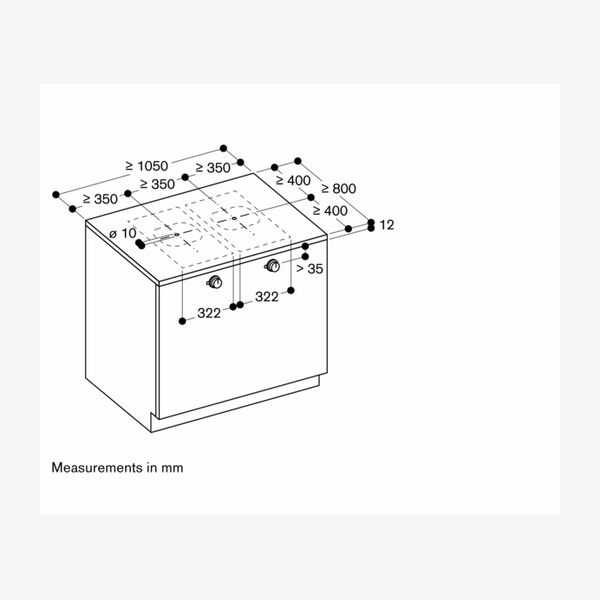 ≥ 1050
≥ 350
≥ 350
≥ 350
≥ 400
≥ 800
≥ 400
12
ø 10
> 35
322
322

Measurements in mm