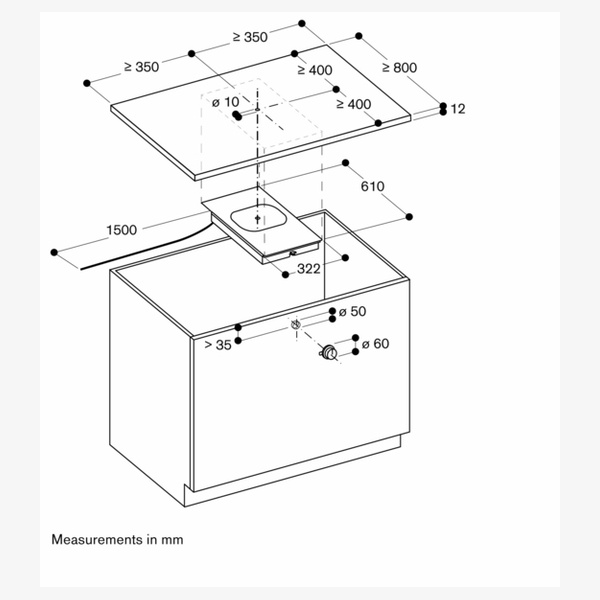 ≥ 350
≥ 350
≥ 400
≥ 800
ø 10
≥ 400
12
610
1500
322
ø 50
> 35
ø 60

Measurements in mm