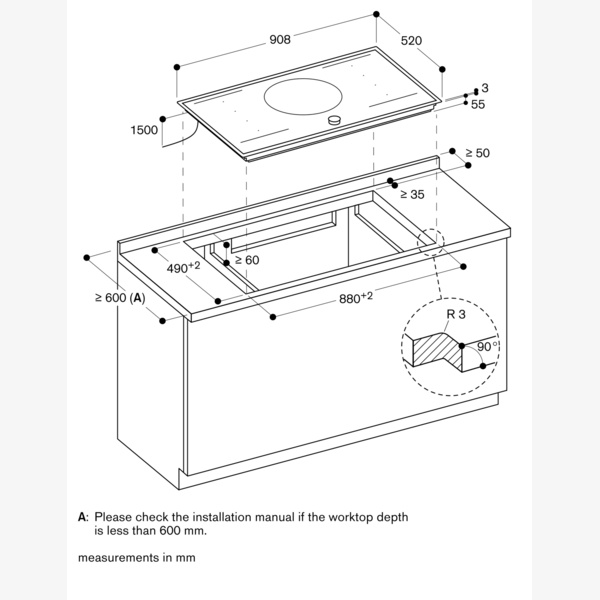 908

520

3

55

1500

≥ 50

≥ 35

≥ 60

$490^{+2}$

≥ 600 (A)

$880^{+2}$

R 3

90°

A: Please check the installation manual if the worktop depth is less than 600 mm.

measurements in mm