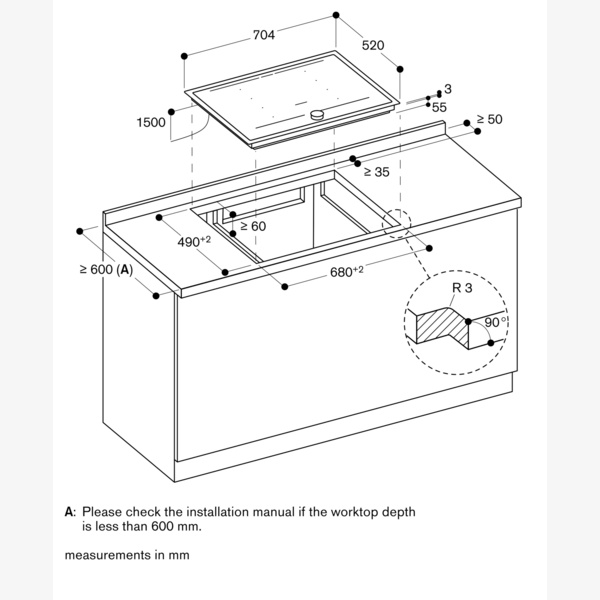 704
520
3
55
1500
≥ 50
≥ 35
≥ 60
$490^{+2}$
≥ 600 (A)
$680^{+2}$
R 3
90°

A: Please check the installation manual if the worktop depth is less than 600 mm.

measurements in mm