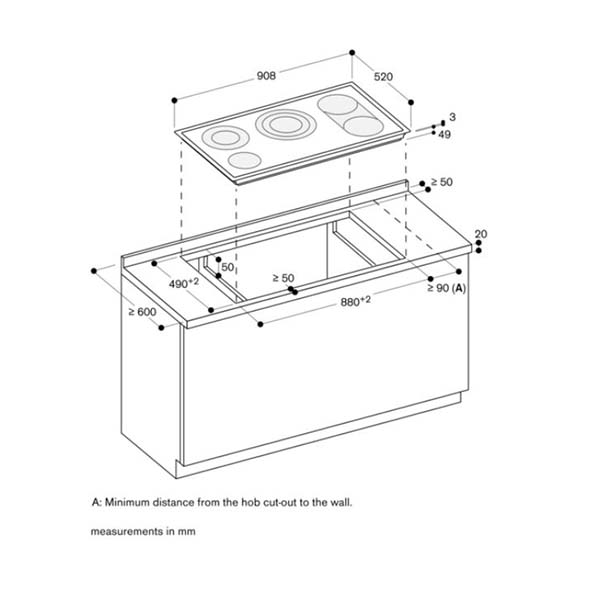 908

520

3

49

≥ 50

20

50

$490^{+2}$

≥ 50

≥ 90 (A)

$880^{+2}$

≥ 600

A: Minimum distance from the hob cut-out to the wall.

measurements in mm