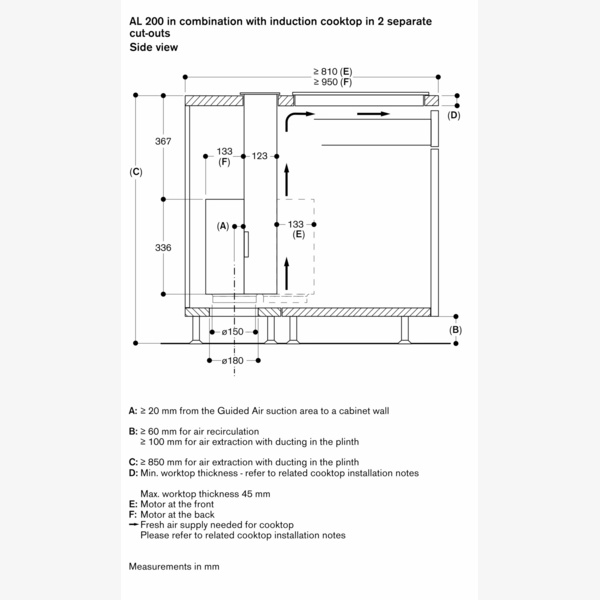 AL 200 in combination with induction cooktop in 2 separate cut-outs
Side view

≥ 810 (E)
≥ 950 (F)

(D)

367

133
(F)

123

(C)

(A)

133
(E)

336

(B)

ø150

ø180

A: ≥ 20 mm from the Guided Air suction area to a cabinet wall

B: ≥ 60 mm for air recirculation
≥ 100 mm for air extraction with ducting in the plinth

C: ≥ 850 mm for air extraction with ducting in the plinth
D: Min. worktop thickness - refer to related cooktop installation notes

Max. worktop thickness 45 mm
E: Motor at the front
F: Motor at the back
→ Fresh air supply needed for cooktop
Please refer to related cooktop installation notes

Measurements in mm