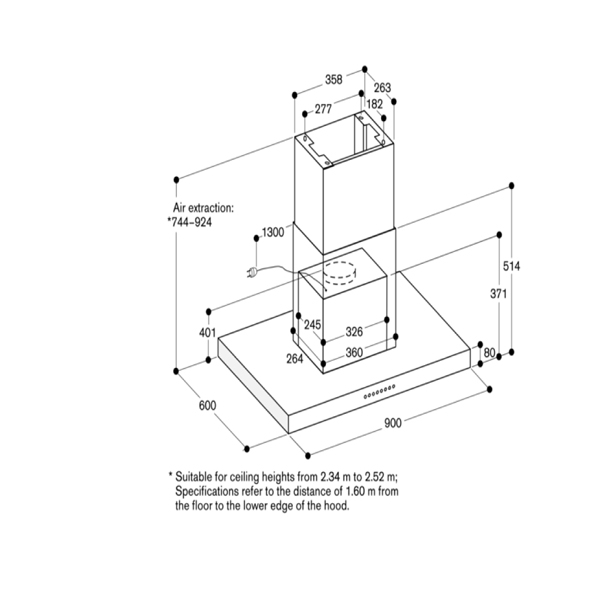 358
263
277
182
Air extraction:
*744–924
1300
514
371
401
245
326
264
360
80
600
900

* Suitable for ceiling heights from 2.34 m to 2.52 m; Specifications refer to the distance of 1.60 m from the floor to the lower edge of the hood.