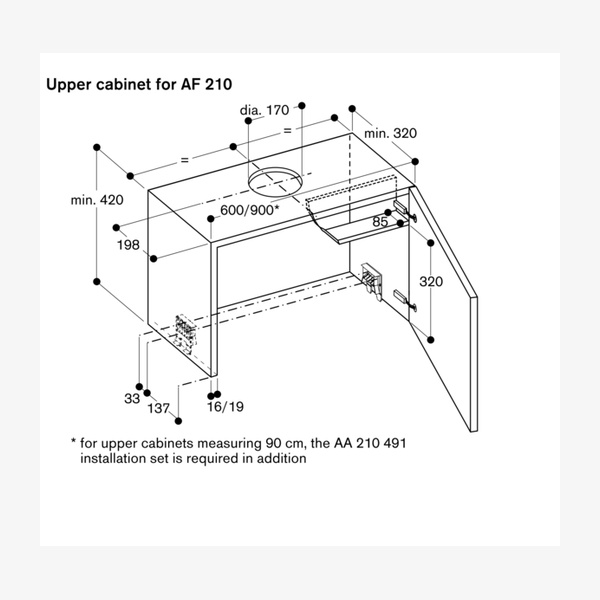 Upper cabinet for AF 210

dia. 170
=
min. 320
=
min. 420
600/900*
85
198
320
33
137
16/19

* for upper cabinets measuring 90 cm, the AA 210 491 installation set is required in addition