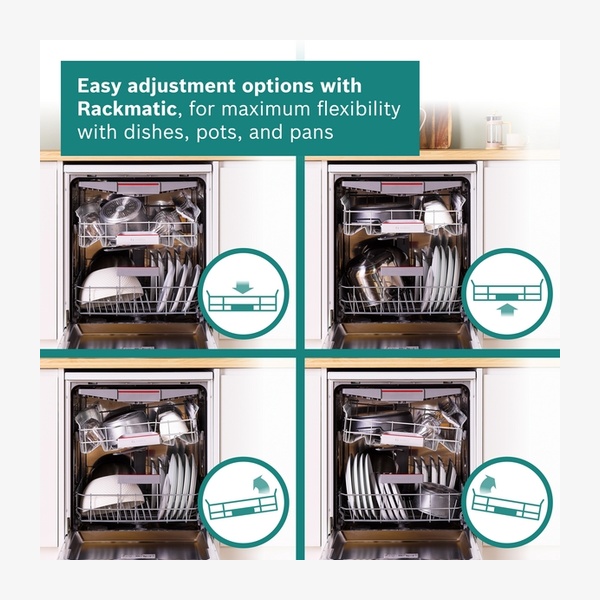 Easy adjustment options with Rackmatic, for maximum flexibility with dishes, pots, and pans