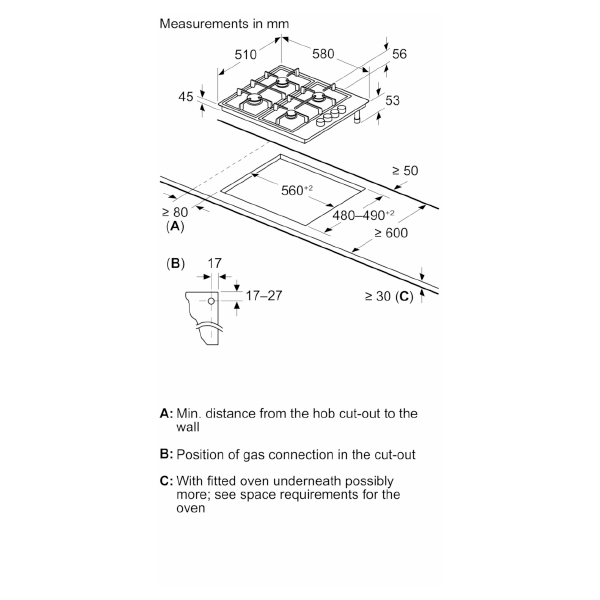 Measurements in mm

510

580

56

45

53

≥ 50

$560^{+2}$

≥ 80

(A)

$480–490^{+2}$

≥ 600

(B)

17

17–27

≥ 30 (C)

A: Min. distance from the hob cut-out to the wall

B: Position of gas connection in the cut-out

C: With fitted oven underneath possibly more; see space requirements for the oven