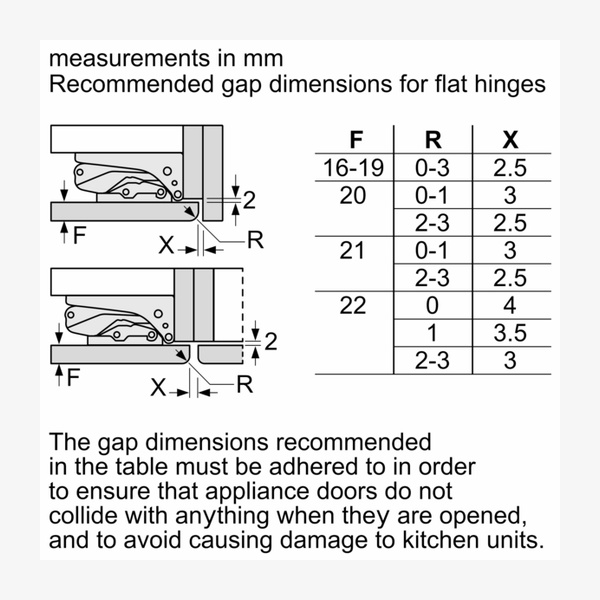 measurements in mm
Recommended gap dimensions for flat hinges

2
F
X
R

2
F
X
R

| F | R | X |
|---|---|---|
| 16-19 | 0-3 | 2.5 |
| 20 | 0-1 | 3 |
| | 2-3 | 2.5 |
| 21 | 0-1 | 3 |
| | 2-3 | 2.5 |
| 22 | 0 | 4 |
| | 1 | 3.5 |
| | 2-3 | 3 |

The gap dimensions recommended in the table must be adhered to in order to ensure that appliance doors do not collide with anything when they are opened, and to avoid causing damage to kitchen units.