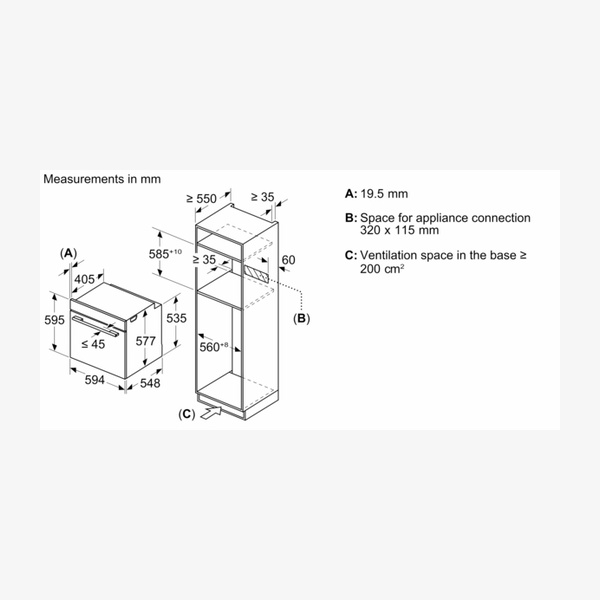 Measurements in mm

(A)

405

595

≤ 45

577

535

594

548

≥ 550

≥ 35

$585^{+10}$

≥ 35

60

(B)

$560^{+8}$

(C)

A: 19.5 mm

B: Space for appliance connection 320 x 115 mm

C: Ventilation space in the base ≥ 200 $cm^2$