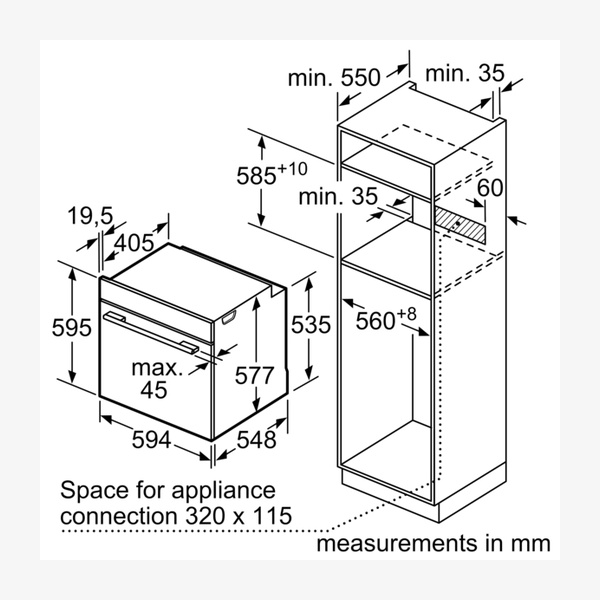 min. 550

min. 35

$585^{+10}$

min. 35

60

19,5

405

595

535

$560^{+8}$

max. 45

577

594

548

Space for appliance connection 320 x 115

measurements in mm