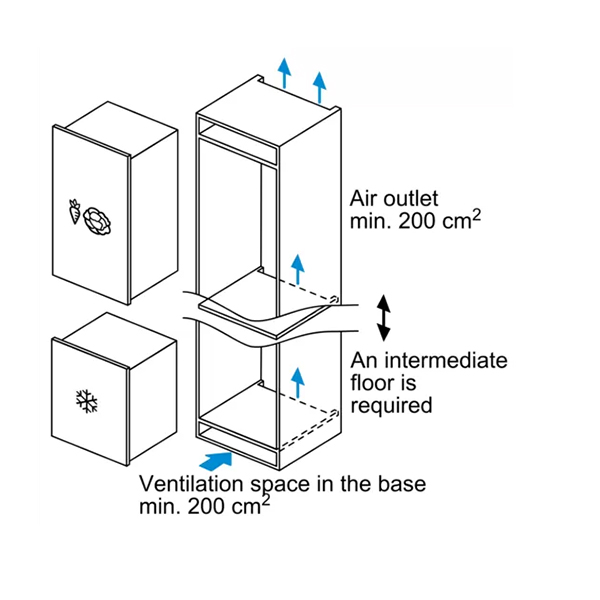 Air outlet
min. 200 $cm^2$

An intermediate floor is required

Ventilation space in the base
min. 200 $cm^2$