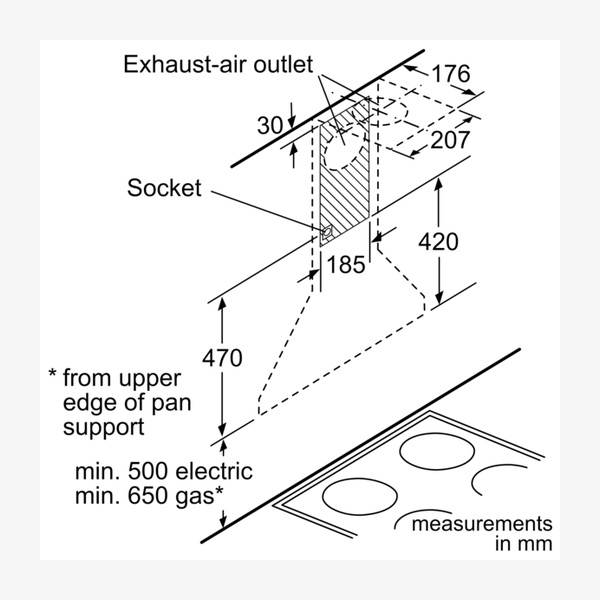 Exhaust-air outlet
176
30
207
Socket
420
185
470
* from upper edge of pan support
min. 500 electric
min. 650 gas*
measurements in mm