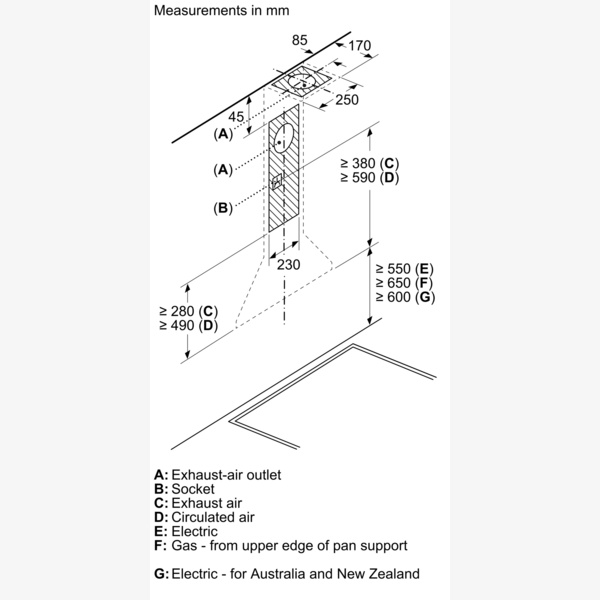 Measurements in mm

85
170
250
45
(A)
(A)
(B)
≥ 380 (C)
≥ 590 (D)
230
≥ 550 (E)
≥ 650 (F)
≥ 600 (G)
≥ 280 (C)
≥ 490 (D)

A: Exhaust-air outlet
B: Socket
C: Exhaust air
D: Circulated air
E: Electric
F: Gas - from upper edge of pan support

G: Electric - for Australia and New Zealand