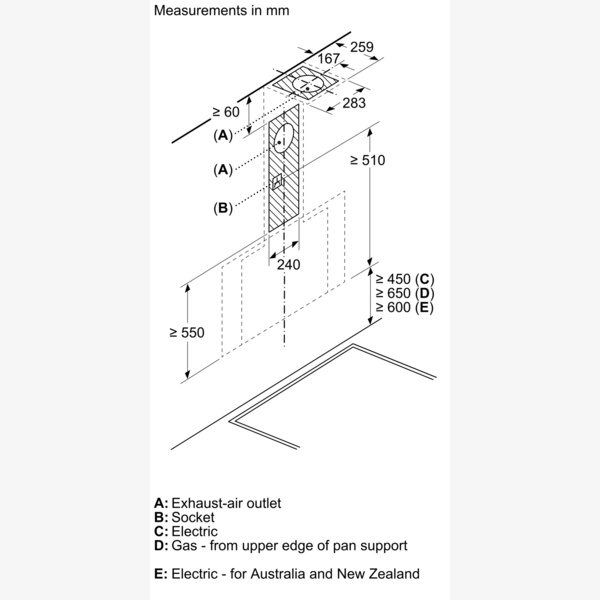 Measurements in mm

259
167
283
≥ 60
(A)
(A)
(B)
≥ 510
240
≥ 450 (C)
≥ 650 (D)
≥ 600 (E)
≥ 550

A: Exhaust-air outlet
B: Socket
C: Electric
D: Gas - from upper edge of pan support

E: Electric - for Australia and New Zealand